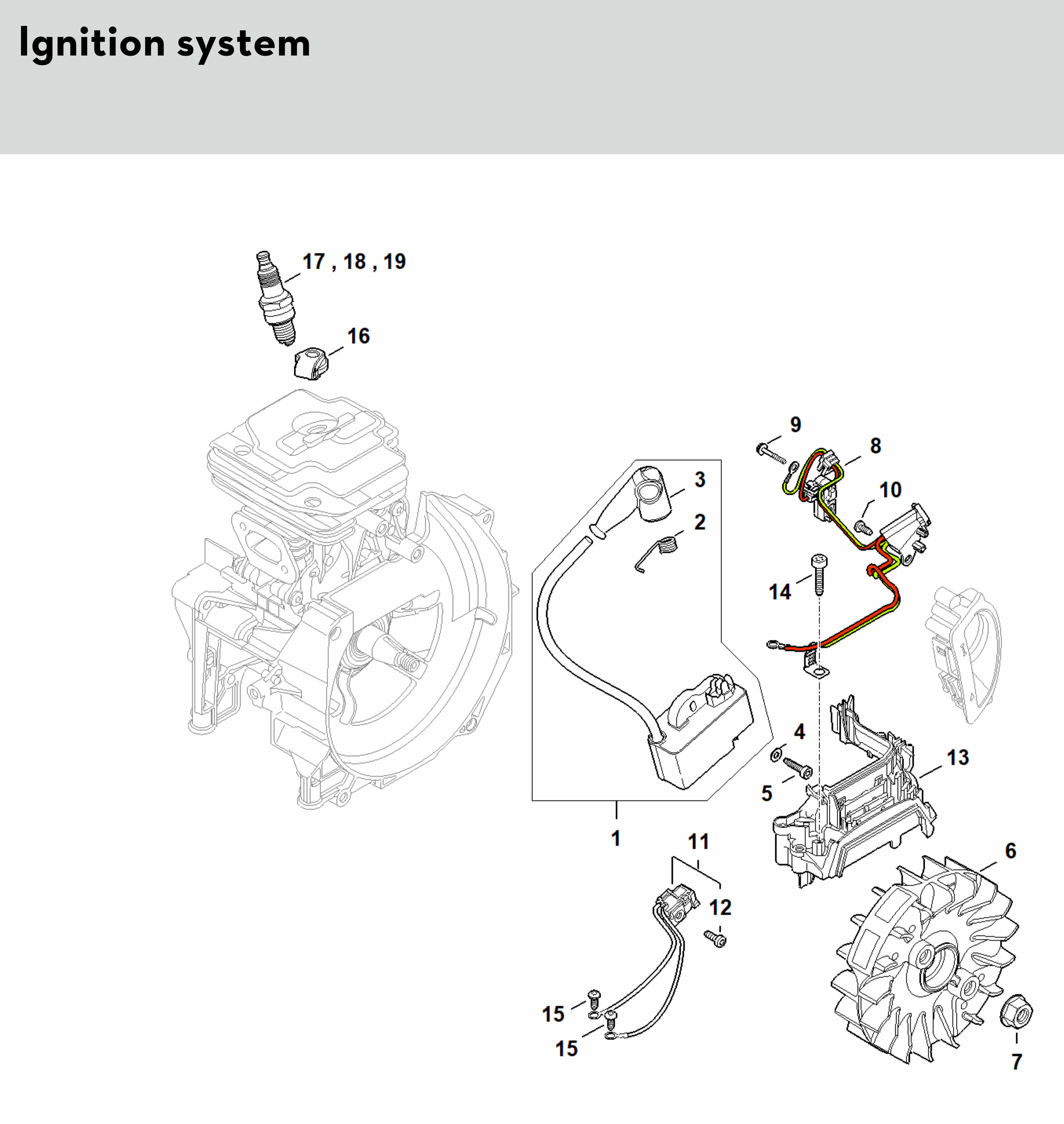 Ignition system

17 , 18 , 19

16

9

8

3

10

2

14

4

13

5

1

11

6

12

15

15

7